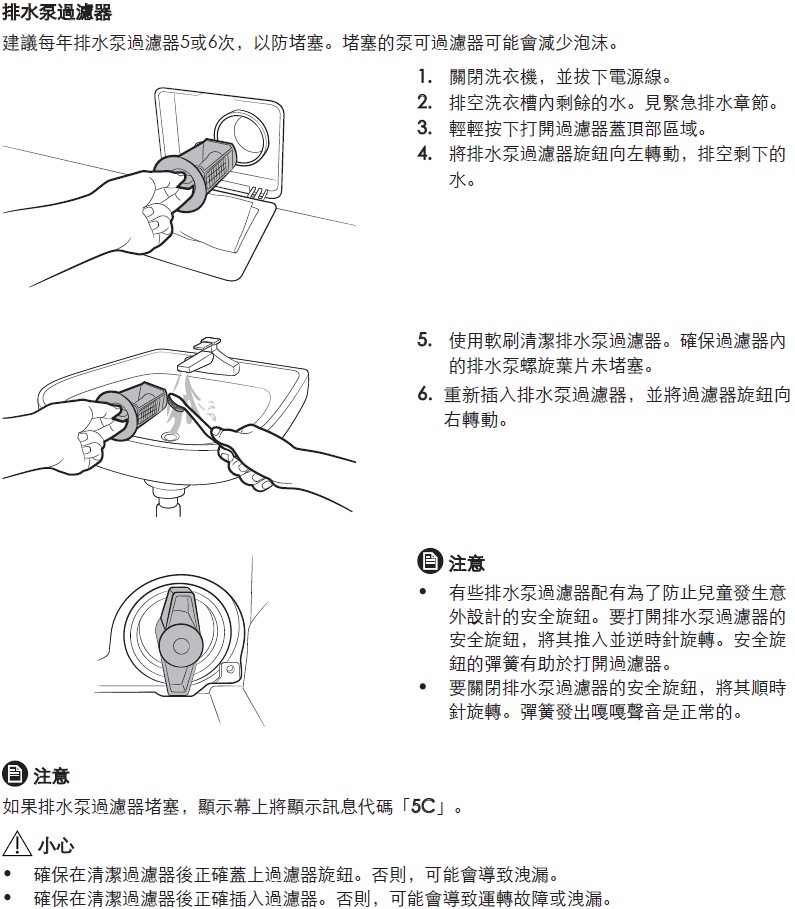 排水泵過濾器

建議每年排水泵過濾器5或6次，以防堵塞。堵塞的泵可過濾器可能會減少泡沫。

1. 關閉洗衣機，並拔下電源線。
2. 排空洗衣槽內剩餘的水。見緊急排水章節。
3. 輕輕按下打開過濾器蓋頂部區域。
4. 將排水泵過濾器旋鈕向左轉動，排空剩下的水。

5. 使用軟刷清潔排水泵過濾器。確保過濾器內的排水泵螺旋葉片未堵塞。
6. 重新插入排水泵過濾器，並將過濾器旋鈕向右轉動。

注意

• 有些排水泵過濾器配有為了防止兒童發生意外設計的安全旋鈕。要打開排水泵過濾器的安全旋鈕，將其推入並逆時針旋轉。安全旋鈕的彈簧有助於打開過濾器。
• 要關閉排水泵過濾器的安全旋鈕，將其順時針旋轉。彈簧發出嘎嘎聲音是正常的。

注意

如果排水泵過濾器堵塞，顯示幕上將顯示訊息代碼「5C」。

小心

• 確保在清潔過濾器後正確蓋上過濾器旋鈕。否則，可能會導致洩漏。
• 確保在清潔過濾器後正確插入過濾器。否則，可能會導致運轉故障或洩漏。