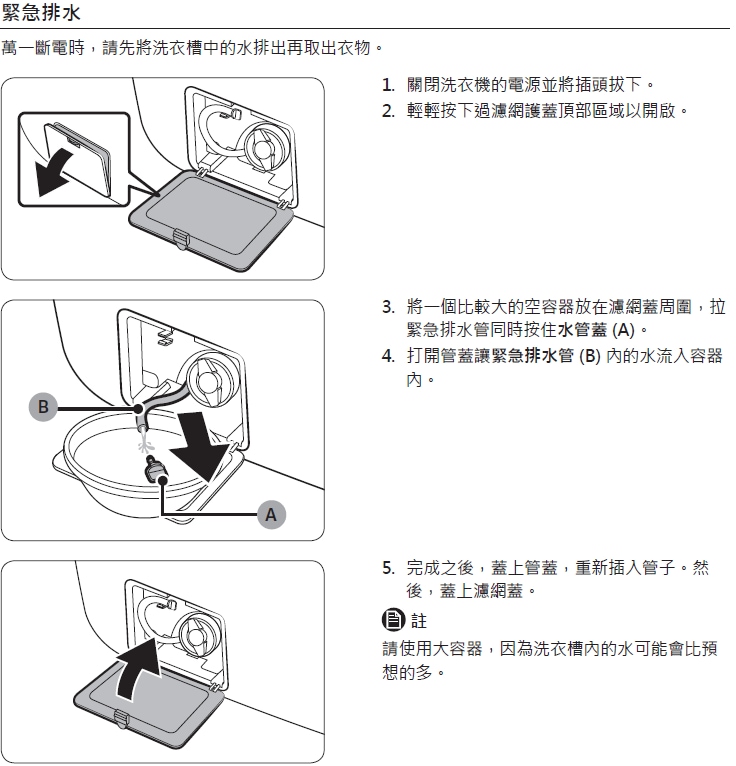 緊急排水

萬一斷電時，請先將洗衣槽中的水排出再取出衣物。

1. 關閉洗衣機的電源並將插頭拔下。
2. 輕輕按下過濾網護蓋頂部區域以開啟。

B

A

3. 將一個比較大的空容器放在濾網蓋周圍，拉緊急排水管同時按住水管蓋 (A)。
4. 打開管蓋讓緊急排水管 (B) 內的水流入容器內。

5. 完成之後，蓋上管蓋，重新插入管子。然後，蓋上濾網蓋。

註

請使用大容器，因為洗衣槽內的水可能會比預想的多。