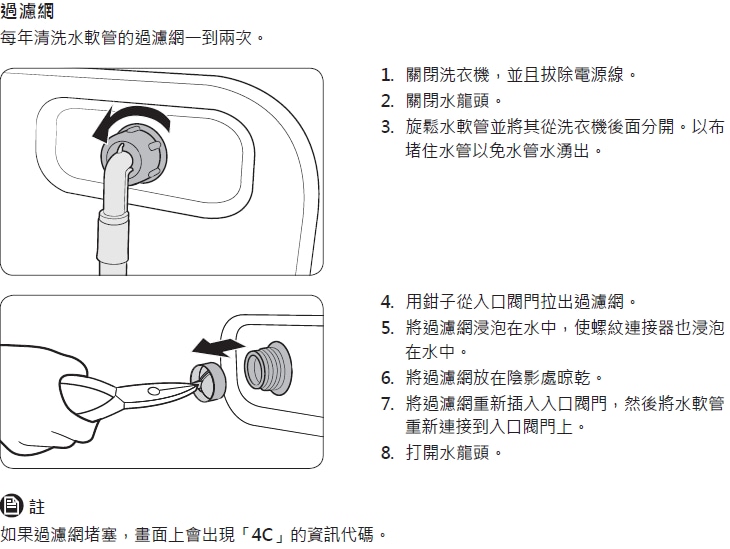 過濾網
每年清洗水軟管的過濾網一到兩次。

1. 關閉洗衣機，並且拔除電源線。
2. 關閉水龍頭。
3. 旋鬆水軟管並將其從洗衣機後面分開。以布堵住水管以免水管水湧出。

4. 用鉗子從入口閥門拉出過濾網。
5. 將過濾網浸泡在水中，使螺紋連接器也浸泡在水中。
6. 將過濾網放在陰影處晾乾。
7. 將過濾網重新插入入口閥門，然後將水軟管重新連接到入口閥門上。
8. 打開水龍頭。

註
如果過濾網堵塞，畫面上會出現「4C」的資訊代碼。