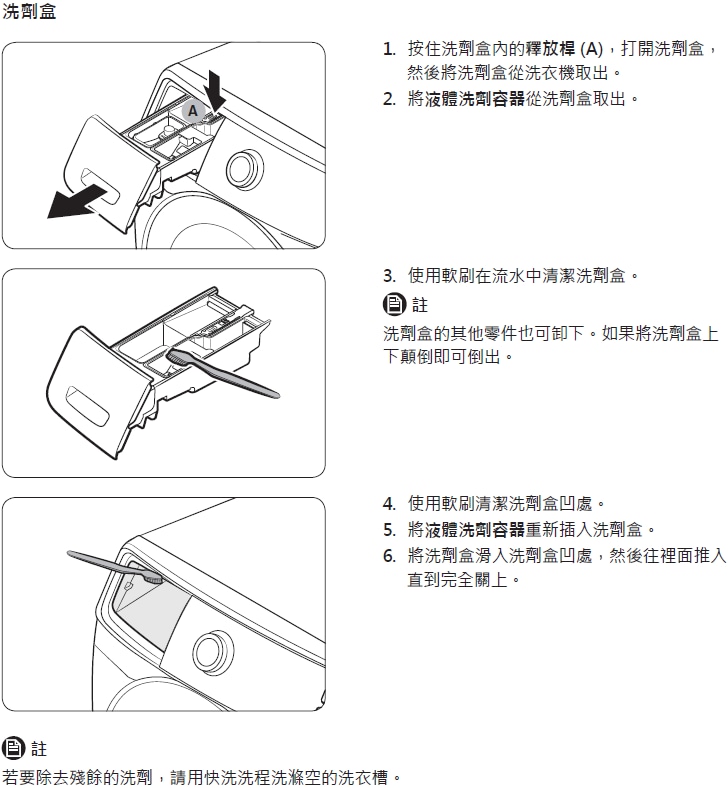 洗劑盒

A

1. 按住洗劑盒內的釋放桿 (A)，打開洗劑盒，然後將洗劑盒從洗衣機取出。
2. 將液體洗劑容器從洗劑盒取出。

3. 使用軟刷在流水中清潔洗劑盒。

註

洗劑盒的其他零件也可卸下。如果將洗劑盒上下顛倒即可倒出。

4. 使用軟刷清潔洗劑盒凹處。
5. 將液體洗劑容器重新插入洗劑盒。
6. 將洗劑盒滑入洗劑盒凹處，然後往裡面推入直到完全關上。

註

若要除去殘餘的洗劑，請用快洗洗程洗滌空的洗衣槽。