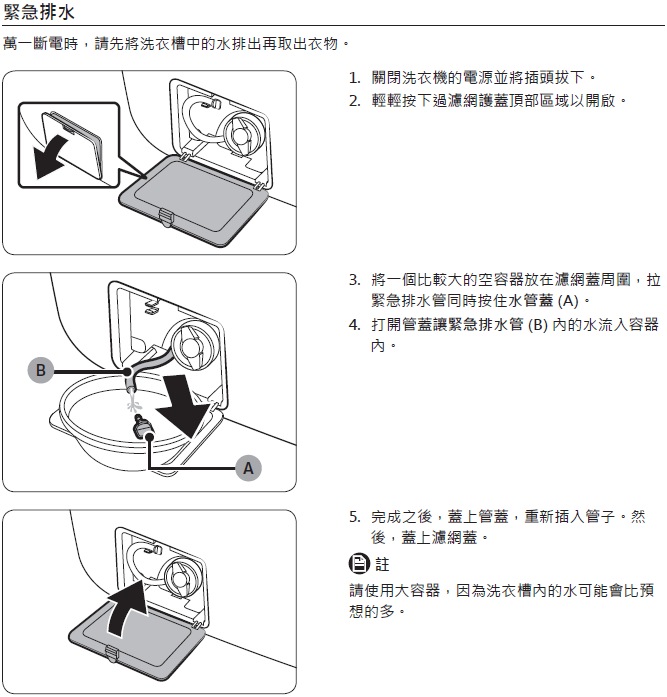 緊急排水

萬一斷電時，請先將洗衣槽中的水排出再取出衣物。

1. 關閉洗衣機的電源並將插頭拔下。
2. 輕輕按下過濾網護蓋頂部區域以開啟。

B

A

3. 將一個比較大的空容器放在濾網蓋周圍，拉緊急排水管同時按住水管蓋 (A)。
4. 打開管蓋讓緊急排水管 (B) 內的水流入容器內。

5. 完成之後，蓋上管蓋，重新插入管子。然後，蓋上濾網蓋。

註

請使用大容器，因為洗衣槽內的水可能會比預想的多。