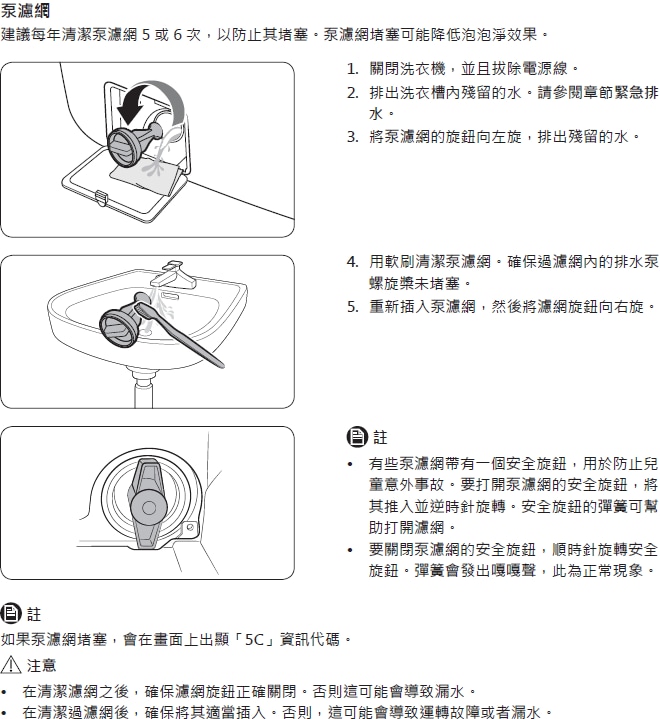 泵濾網

建議每年清潔泵濾網 5 或 6 次，以防止其堵塞。泵濾網堵塞可能降低泡泡淨效果。

1. 關閉洗衣機，並且拔除電源線。
2. 排出洗衣槽內殘留的水。請參閱章節緊急排水。
3. 將泵濾網的旋鈕向左旋，排出殘留的水。

4. 用軟刷清潔泵濾網。確保過濾網內的排水泵螺旋槳未堵塞。
5. 重新插入泵濾網，然後將濾網旋鈕向右旋。

註

• 有些泵濾網帶有一個安全旋鈕，用於防止兒童意外事故。要打開泵濾網的安全旋鈕，將其推入並逆時針旋轉。安全旋鈕的彈簧可幫助打開濾網。
• 要關閉泵濾網的安全旋鈕，順時針旋轉安全旋鈕。彈簧會發出嘎嘎聲，此為正常現象。

註

如果泵濾網堵塞，會在畫面上出顯「5C」資訊代碼。

注意

• 在清潔濾網之後，確保濾網旋鈕正確關閉。否則這可能會導致漏水。
• 在清潔過濾網後，確保將其適當插入。否則，這可能會導致運轉故障或者漏水。