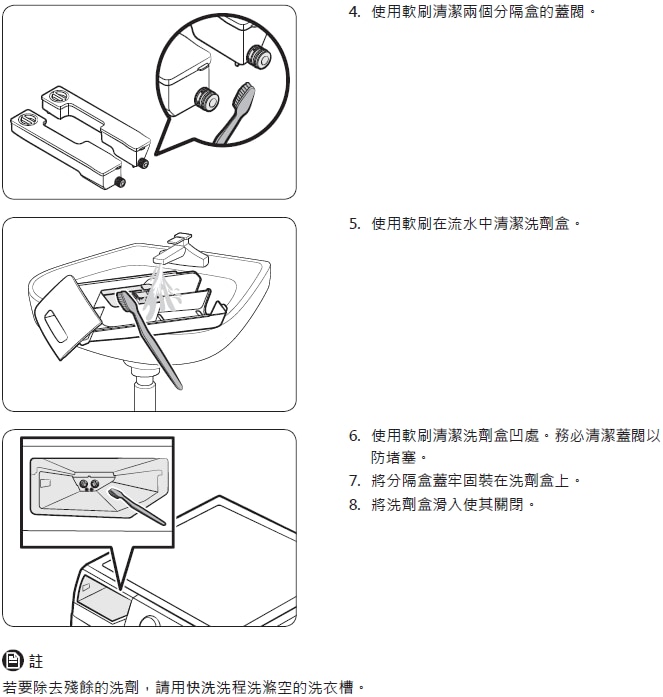 4. 使用軟刷清潔兩個分隔盒的蓋閥。

5. 使用軟刷在流水中清潔洗劑盒。

6. 使用軟刷清潔洗劑盒凹處。務必清潔蓋閥以防堵塞。

7. 將分隔盒蓋牢固裝在洗劑盒上。

8. 將洗劑盒滑入使其關閉。

註

若要除去殘餘的洗劑，請用快洗洗程洗滌空的洗衣槽。