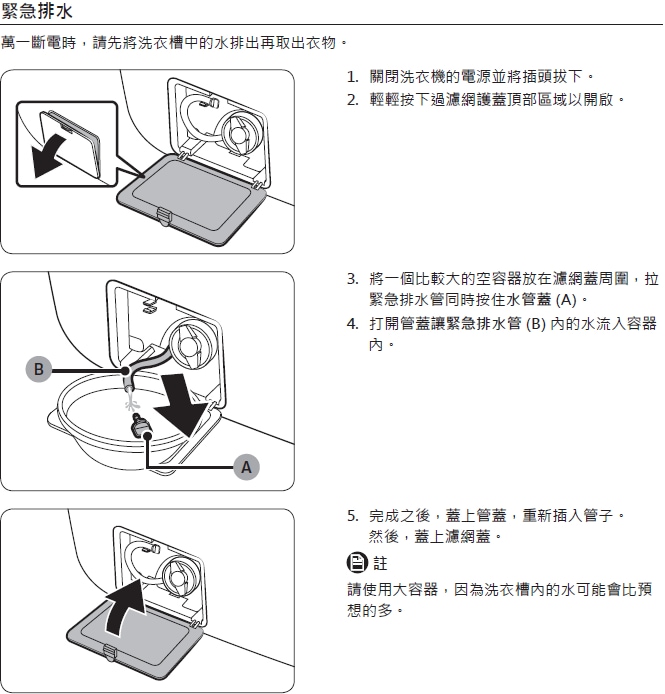 緊急排水

萬一斷電時，請先將洗衣槽中的水排出再取出衣物。

1. 關閉洗衣機的電源並將插頭拔下。
2. 輕輕按下過濾網護蓋頂部區域以開啟。

B

A

3. 將一個比較大的空容器放在濾網蓋周圍，拉緊急排水管同時按住水管蓋 (A)。
4. 打開管蓋讓緊急排水管 (B) 內的水流入容器內。

5. 完成之後，蓋上管蓋，重新插入管子。然後，蓋上濾網蓋。

註

請使用大容器，因為洗衣槽內的水可能會比預想的多。