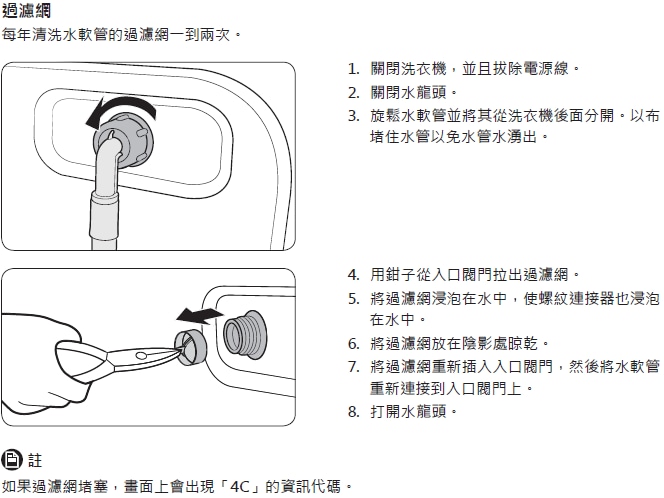 過濾網

每年清洗水軟管的過濾網一到兩次。

1. 關閉洗衣機，並且拔除電源線。
2. 關閉水龍頭。
3. 旋鬆水軟管並將其從洗衣機後面分開。以布堵住水管以免水管水湧出。

4. 用鉗子從入口閥門拉出過濾網。
5. 將過濾網浸泡在水中，使螺紋連接器也浸泡在水中。
6. 將過濾網放在陰影處晾乾。
7. 將過濾網重新插入入口閥門，然後將水軟管重新連接到入口閥門上。
8. 打開水龍頭。

註

如果過濾網堵塞，畫面上會出現「4C」的資訊代碼。