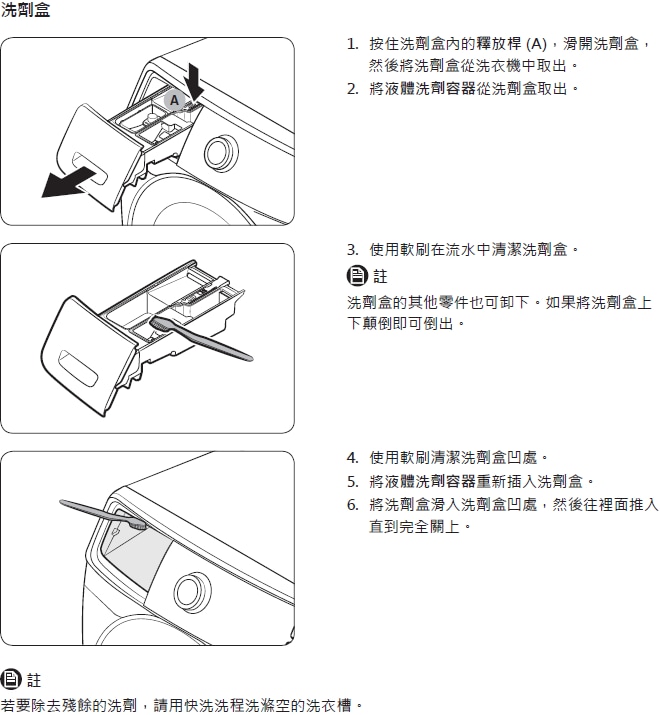 洗劑盒

A

1. 按住洗劑盒內的釋放桿 (A)，滑開洗劑盒，然後將洗劑盒從洗衣機中取出。
2. 將液體洗劑容器從洗劑盒取出。

3. 使用軟刷在流水中清潔洗劑盒。

註

洗劑盒的其他零件也可卸下。如果將洗劑盒上下顛倒即可倒出。

4. 使用軟刷清潔洗劑盒凹處。
5. 將液體洗劑容器重新插入洗劑盒。
6. 將洗劑盒滑入洗劑盒凹處，然後往裡面推入直到完全關上。

註

若要除去殘餘的洗劑，請用快洗洗程洗滌空的洗衣槽。