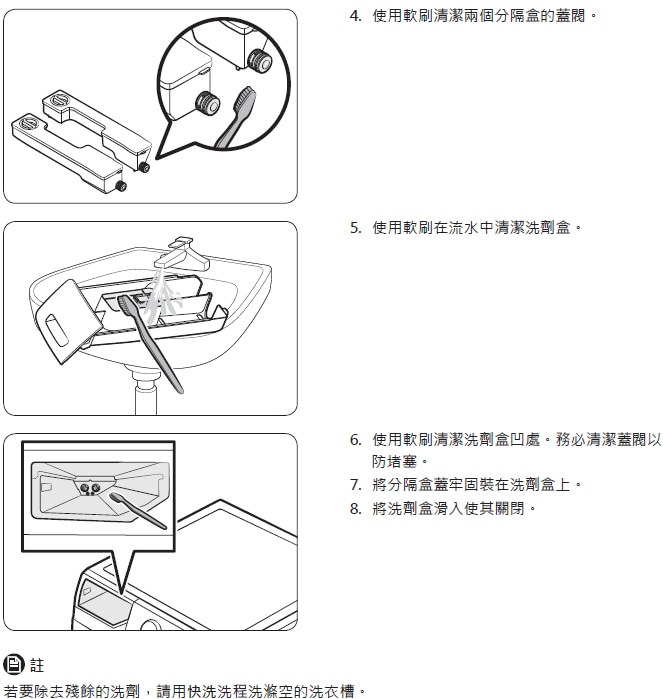 4. 使用軟刷清潔兩個分隔盒的蓋閥。

5. 使用軟刷在流水中清潔洗劑盒。

6. 使用軟刷清潔洗劑盒凹處。務必清潔蓋閥以防堵塞。

7. 將分隔盒蓋牢固裝在洗劑盒上。

8. 將洗劑盒滑入使其關閉。

註

若要除去殘餘的洗劑，請用快洗洗程洗滌空的洗衣槽。