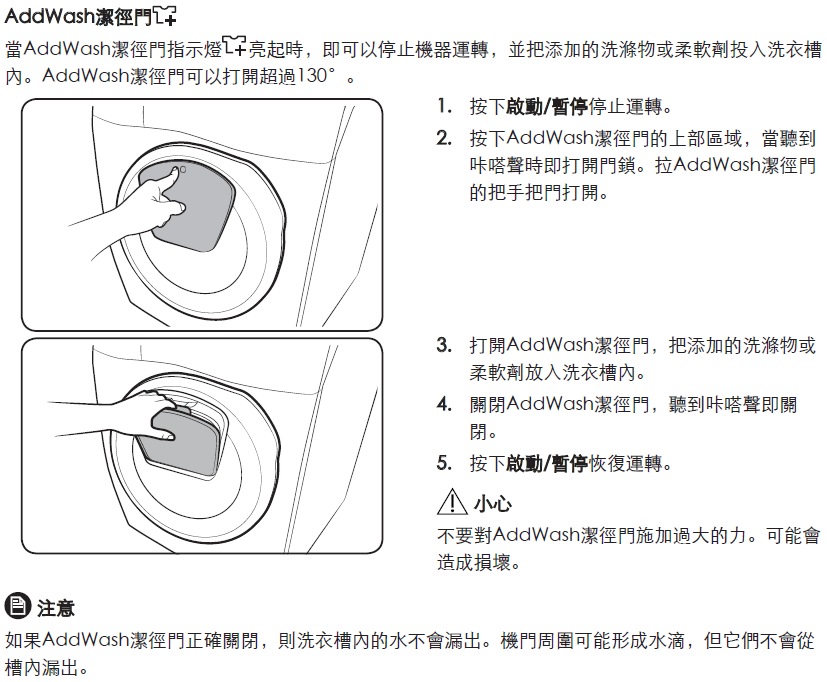 AddWash潔徑門

當AddWash潔徑門指示燈亮起時，即可以停止機器運轉，並把添加的洗滌物或柔軟劑投入洗衣槽內。AddWash潔徑門可以打開超過130°。

1. 按下啟動/暫停停止運轉。
2. 按下AddWash潔徑門的上部區域，當聽到咔嗒聲時即打開門鎖。拉AddWash潔徑門的把手把門打開。

3. 打開AddWash潔徑門，把添加的洗滌物或柔軟劑放入洗衣槽內。
4. 關閉AddWash潔徑門，聽到咔嗒聲即關閉。
5. 按下啟動/暫停恢復運轉。

小心
不要對AddWash潔徑門施加過大的力。可能會造成損壞。

注意
如果AddWash潔徑門正確關閉，則洗衣槽內的水不會漏出。機門周圍可能形成水滴，但它們不會從槽內漏出。