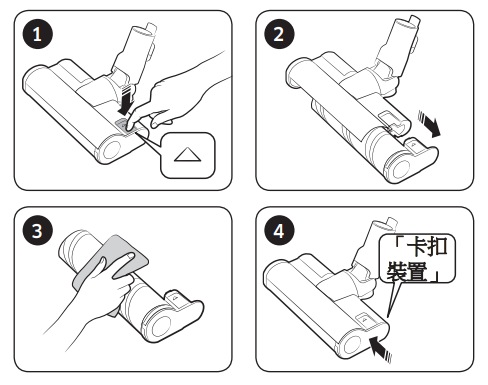 1

2

3

4

「卡扣裝置」