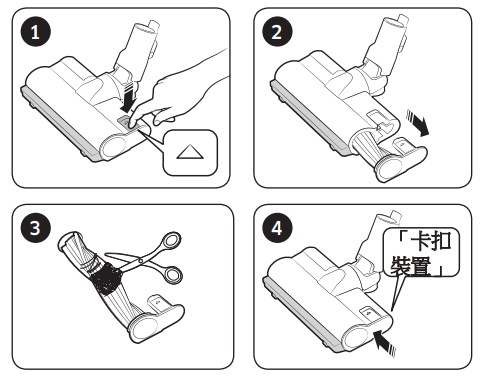 1

2

3

4

「卡扣裝置」