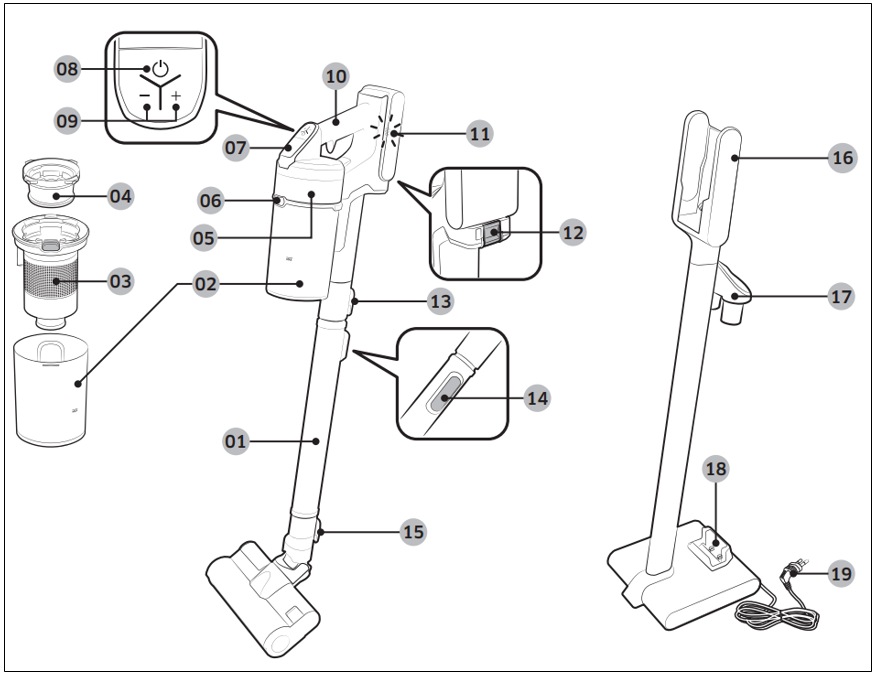 08
09
10
07
11
04
06
05
12
03
02
13
14
01
15
16
17
18
19