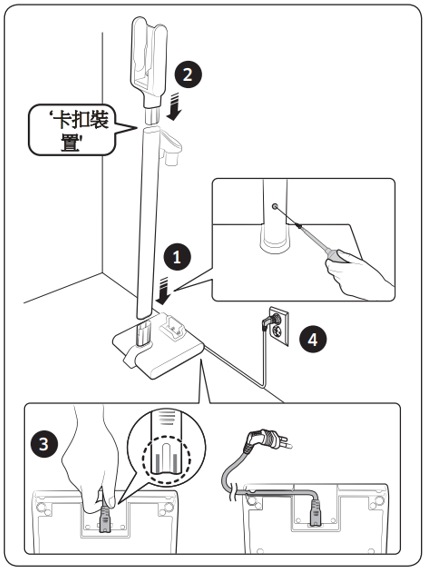 2

'卡扣裝置'

1

4

3