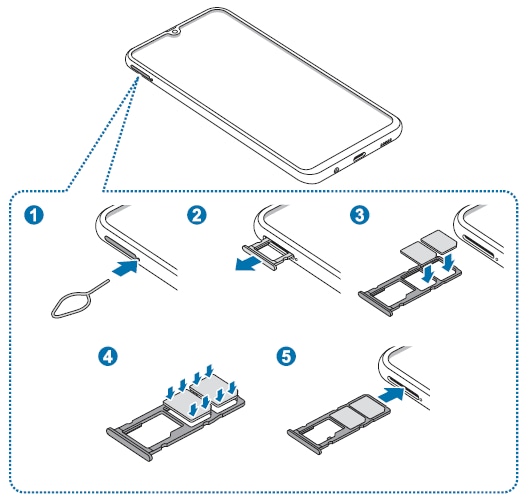 1

2

3

4

5