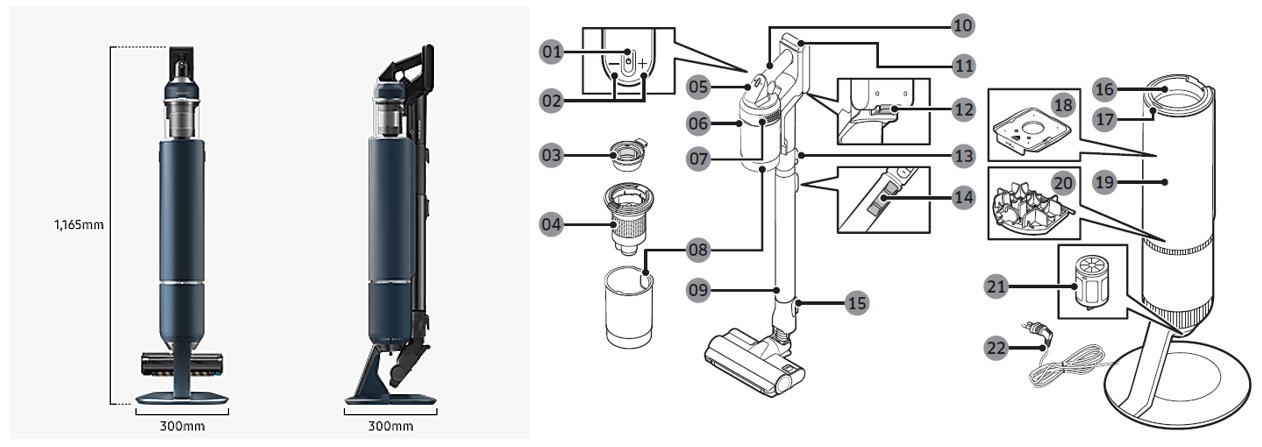 1,165mm

300mm

300mm

01
02
03
04
05
06
07
08
09
10
11
12
13
14
15
16
17
18
19
20
21
22