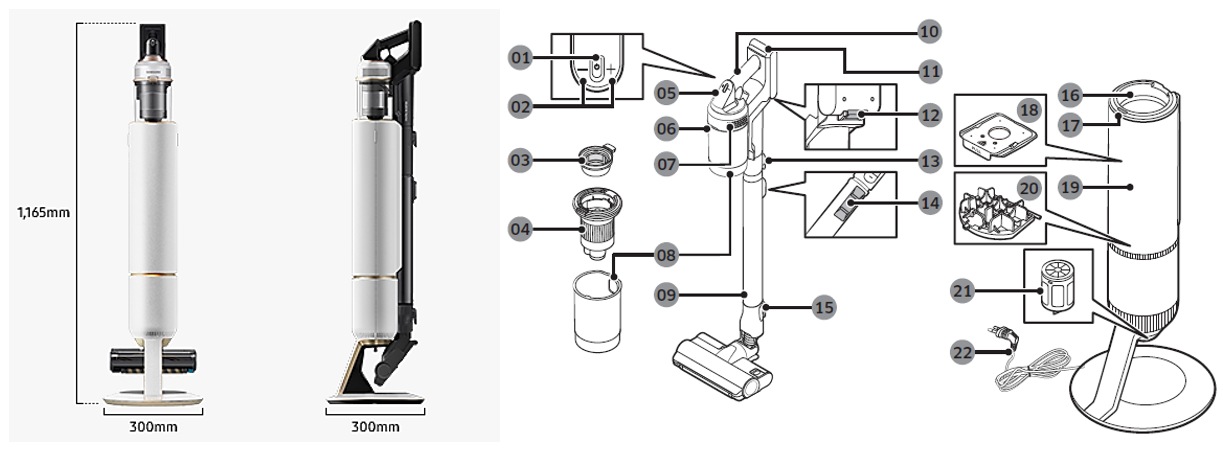 1,165mm

300mm

300mm

01
02
03
04
05
06
07
08
09
10
11
12
13
14
15
16
17
18
19
20
21
22