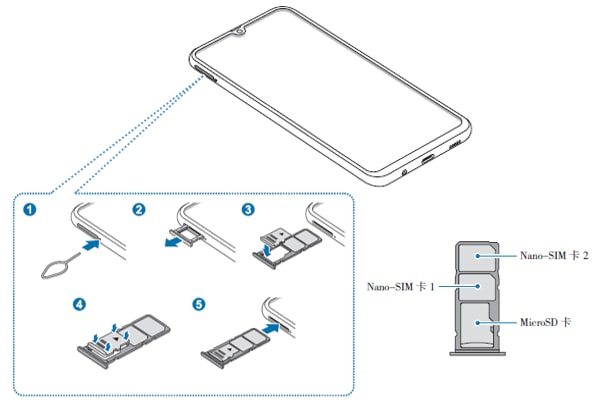 1
2
3
4
5

Nano-SIM 卡 2
Nano-SIM 卡 1
MicroSD 卡