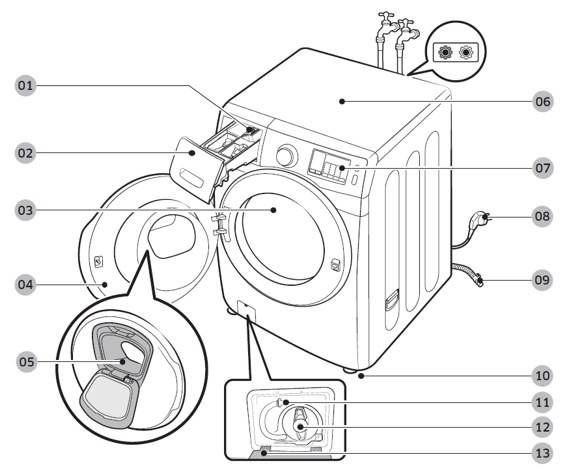 01
02
03
04
05
06
07
08
09
10
11
12
13