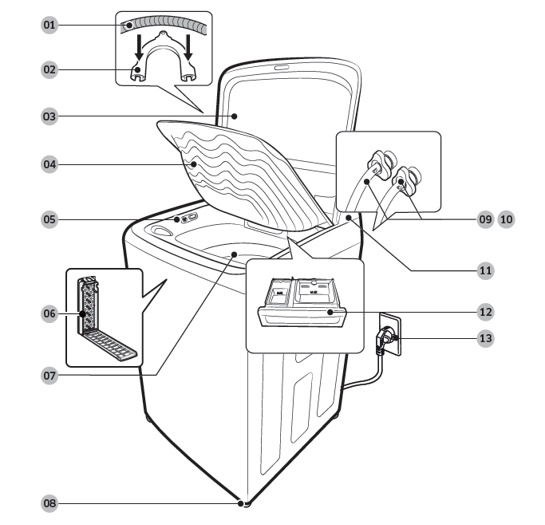 01
02
03
04
05
06
07
08
09 10
11
12
13