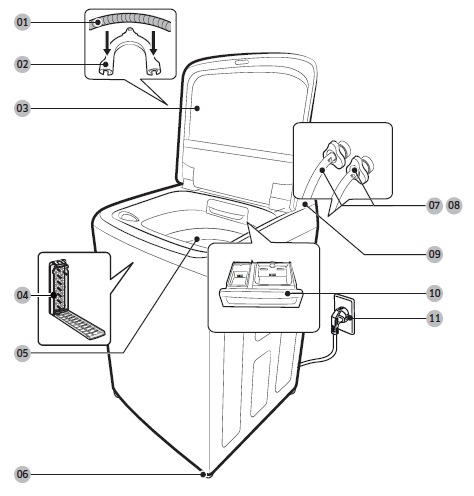 01
02
03
04
05
06
07 08
09
10
11