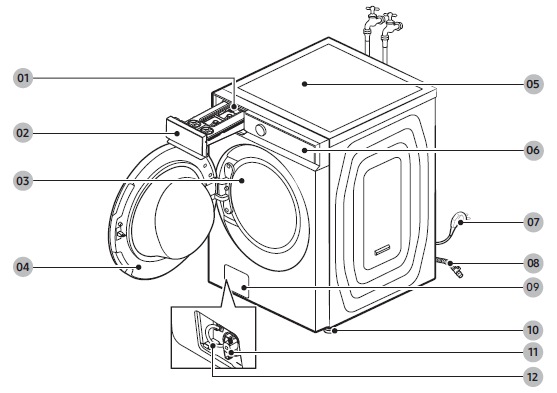 01
02
03
04
05
06
07
08
09
10
11
12