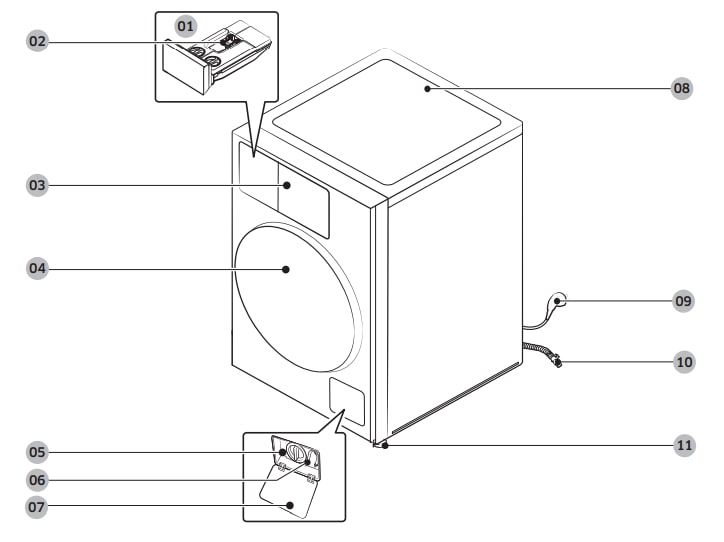 01
02
03
04
05
06
07
08
09
10
11