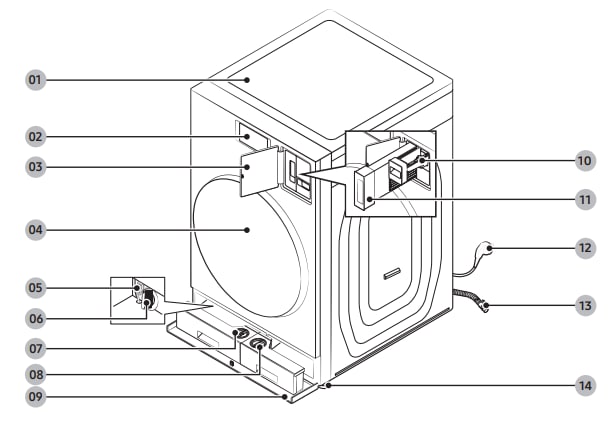 01
02
03
04
05
06
07
08
09
10
11
12
13
14