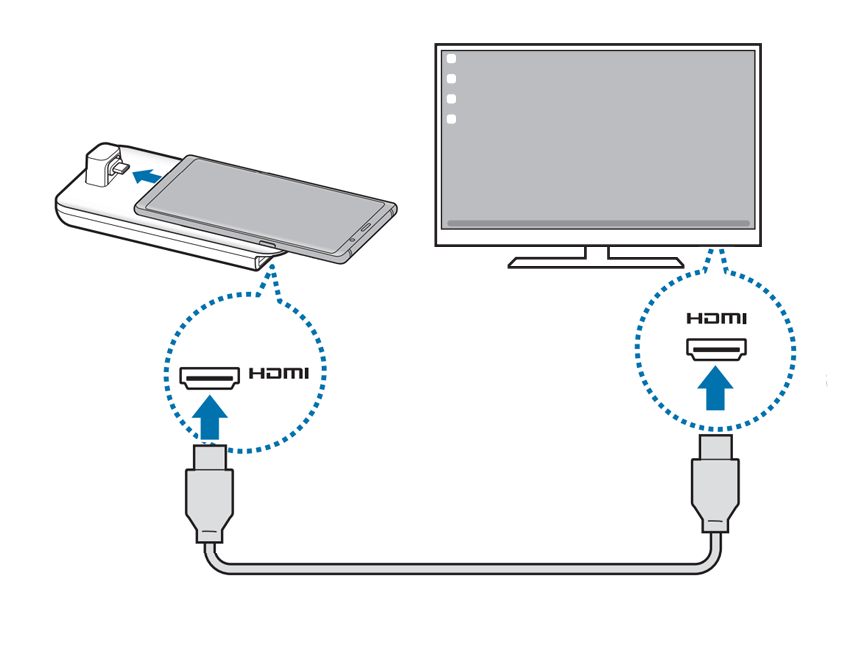 HDMI

HDMI