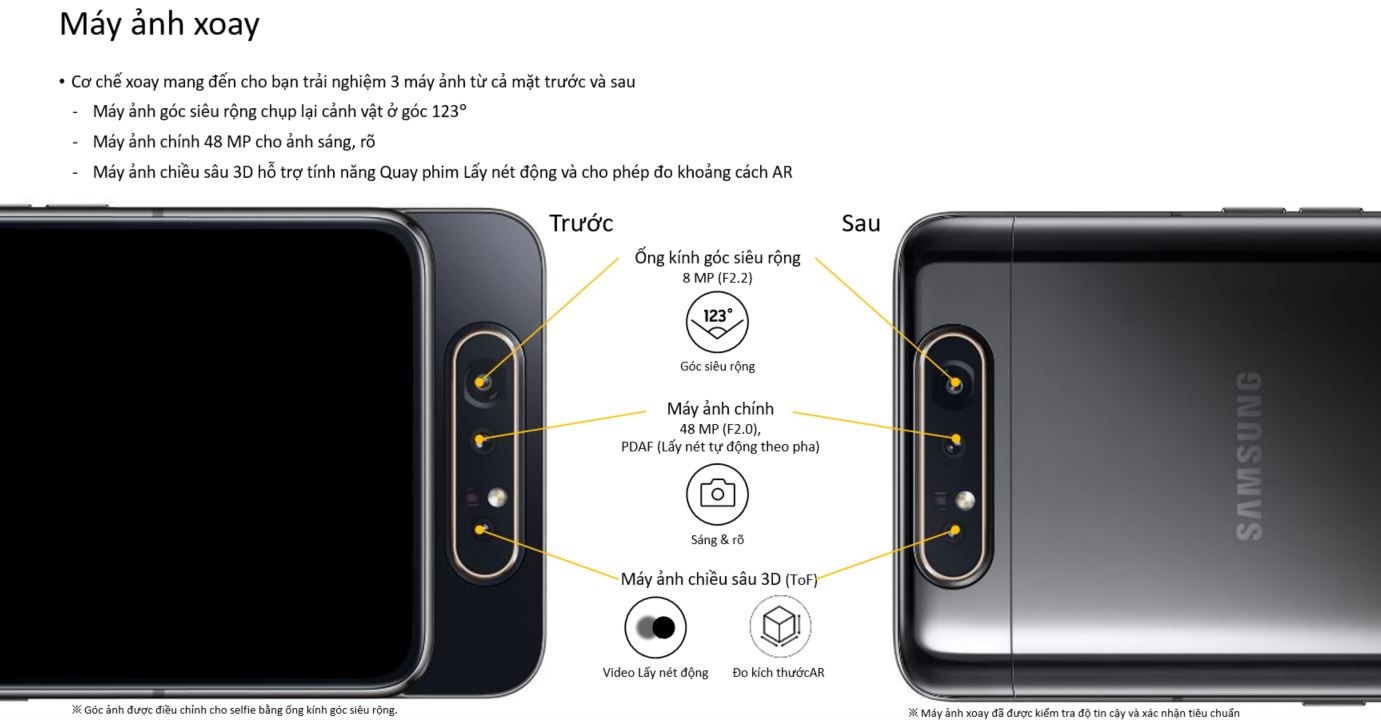 Máy ảnh xoay

• Cơ chế xoay mang đến cho bạn trải nghiệm 3 máy ảnh từ cả mặt trước và sau
- Máy ảnh góc siêu rộng chụp lại cảnh vật ở góc 123°
- Máy ảnh chính 48 MP cho ảnh sáng, rõ
- Máy ảnh chiều sâu 3D hỗ trợ tính năng Quay phim Lấy nét động và cho phép đo khoảng cách AR

Trước

Sau

Ống kính góc siêu rộng
8 MP (F2.2)

123°

Góc siêu rộng

Máy ảnh chính
48 MP (F2.0),
PDAF (Lấy nét tự động theo pha)

Sáng & rõ

Máy ảnh chiều sâu 3D (ToF)

Video Lấy nét động

Đo kích thướcAR

SAMSUNG

※ Góc ảnh được điều chỉnh cho selfie bằng ống kính góc siêu rộng.

※ Máy ảnh xoay đã được kiểm tra độ tin cậy và xác nhận tiêu chuẩn