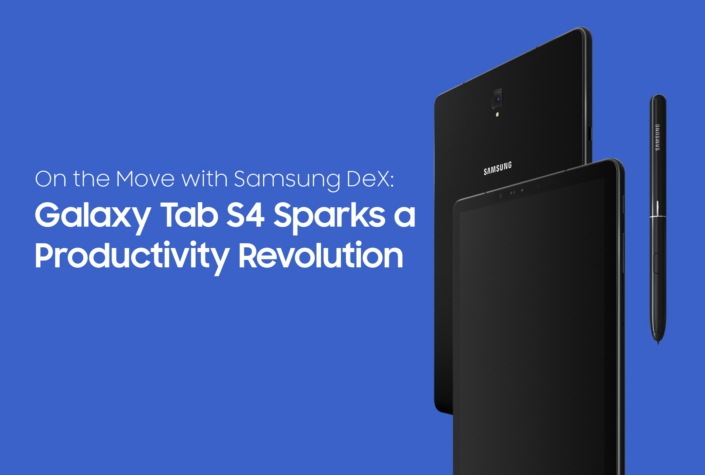 On the Move with Samsung DeX:
Galaxy Tab S4 Sparks a Productivity Revolution

SAMSUNG

SAMSUNG