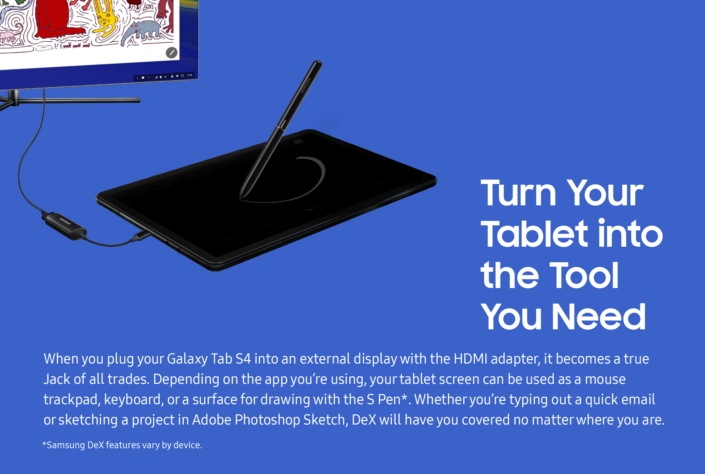 Turn Your Tablet into the Tool You Need

When you plug your Galaxy Tab S4 into an external display with the HDMI adapter, it becomes a true Jack of all trades. Depending on the app you're using, your tablet screen can be used as a mouse trackpad, keyboard, or a surface for drawing with the S Pen*. Whether you're typing out a quick email or sketching a project in Adobe Photoshop Sketch, DeX will have you covered no matter where you are.

*Samsung DeX features vary by device.