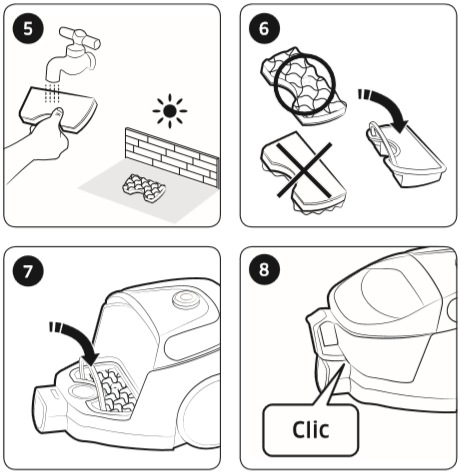 5

6

7

8

Clic