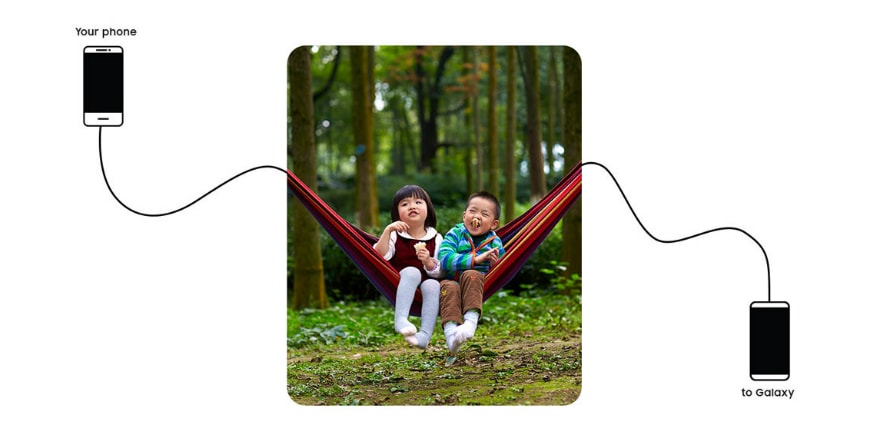 Your phone

to Galaxy