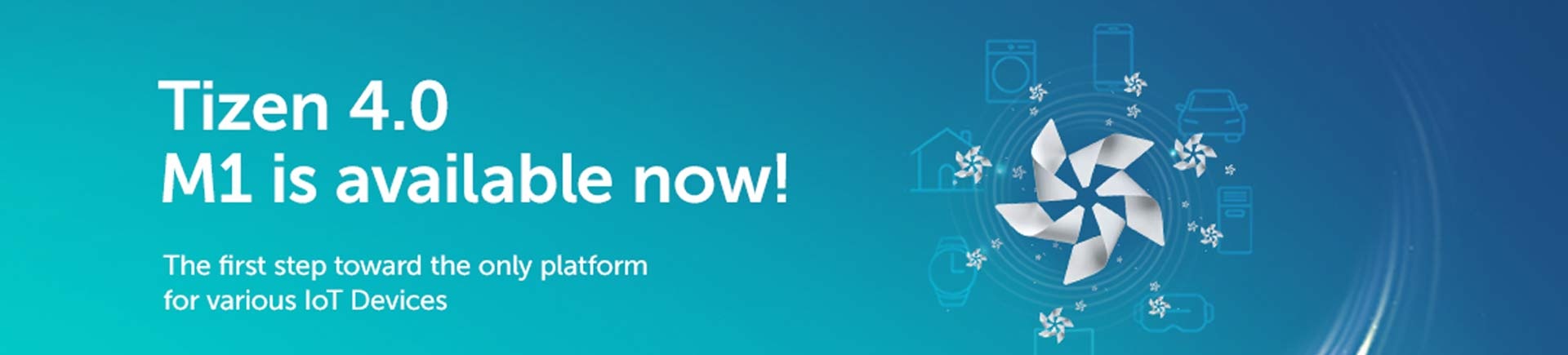 Tizen 4.0
M1 is available now!

The first step toward the only platform for various IoT Devices