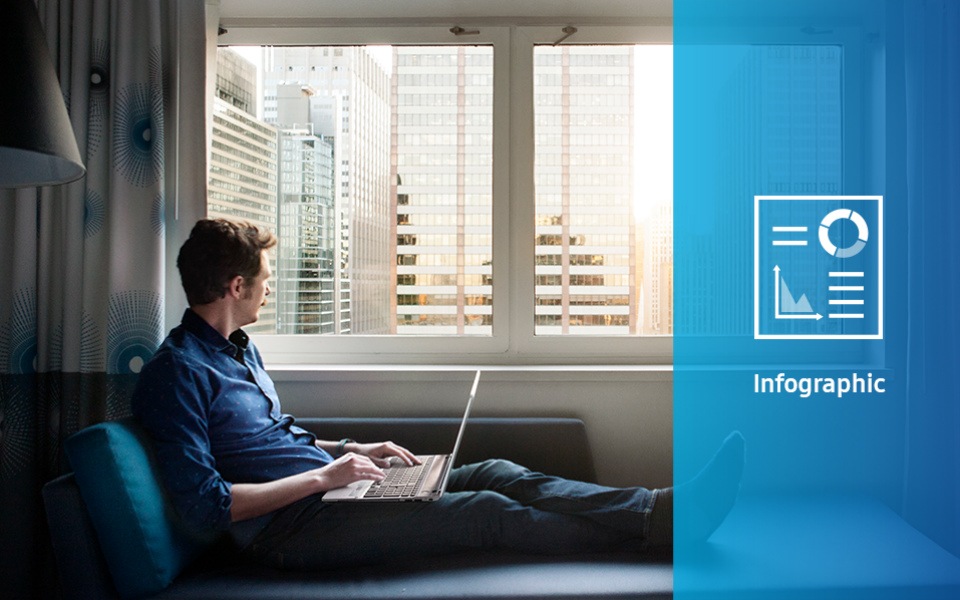 Infographic