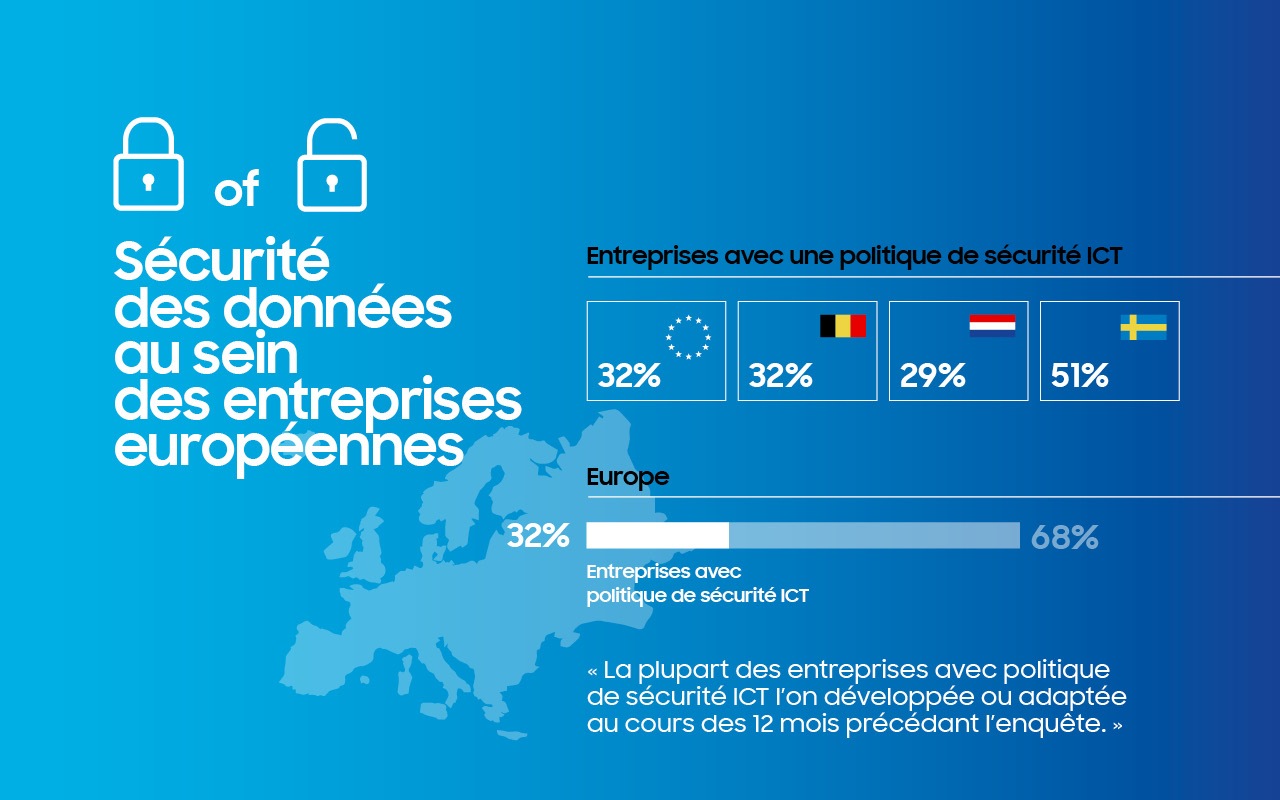 of

Sécurité des données au sein des entreprises européennes

Entreprises avec une politique de sécurité ICT

32%

32%

29%

51%

Europe

32%

68%

Entreprises avec politique de sécurité ICT

« La plupart des entreprises avec politique de sécurité ICT l'on développée ou adaptée au cours des 12 mois précédant l'enquête. »