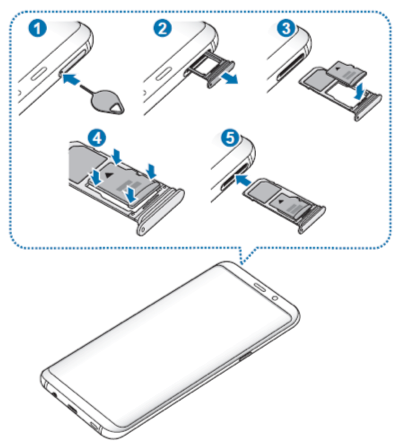 1
2
3
4
5