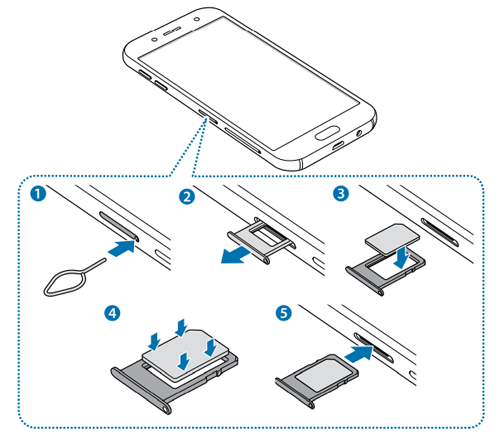 1
2
3
4
5