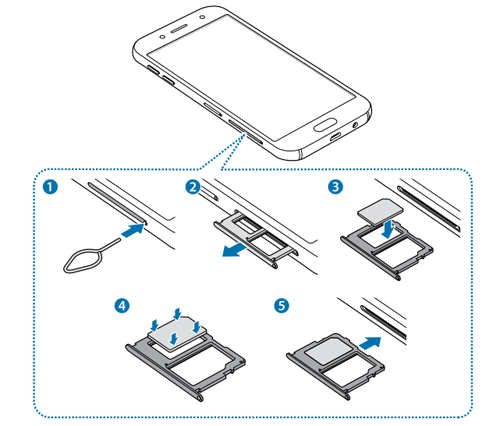 1
2
3
4
5