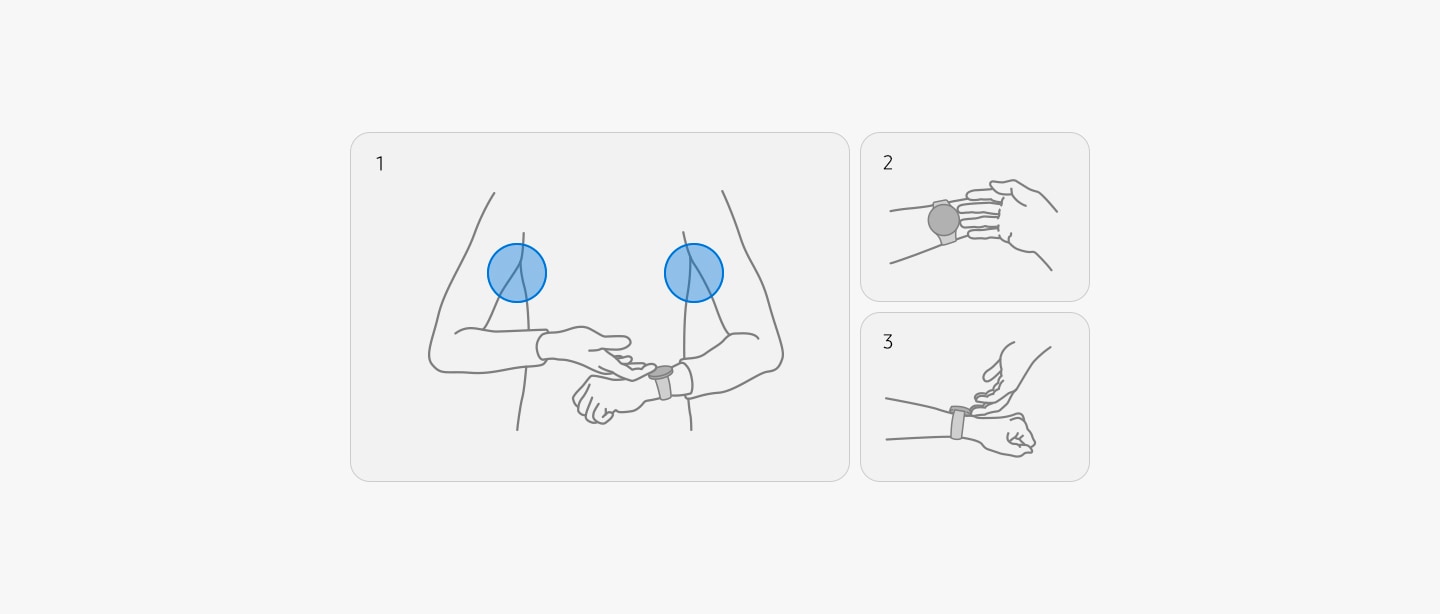 1

2

3