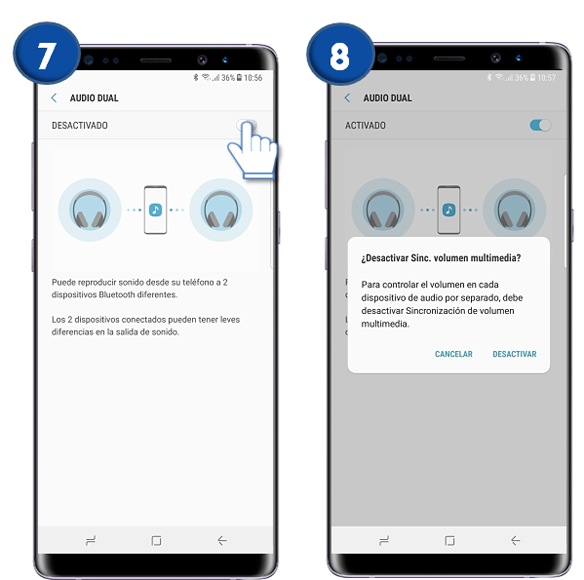 7

36% 10:56

AUDIO DUAL

DESACTIVADO

Puede reproducir sonido desde su teléfono a 2 dispositivos Bluetooth diferentes.

Los 2 dispositivos conectados pueden tener leves diferencias en la salida de sonido.

8

36% 10:57

AUDIO DUAL

ACTIVADO

¿Desactivar Sinc. volumen multimedia?

Para controlar el volumen en cada dispositivo de audio por separado, debe desactivar Sincronización de volumen multimedia.

CANCELAR DESACTIVAR