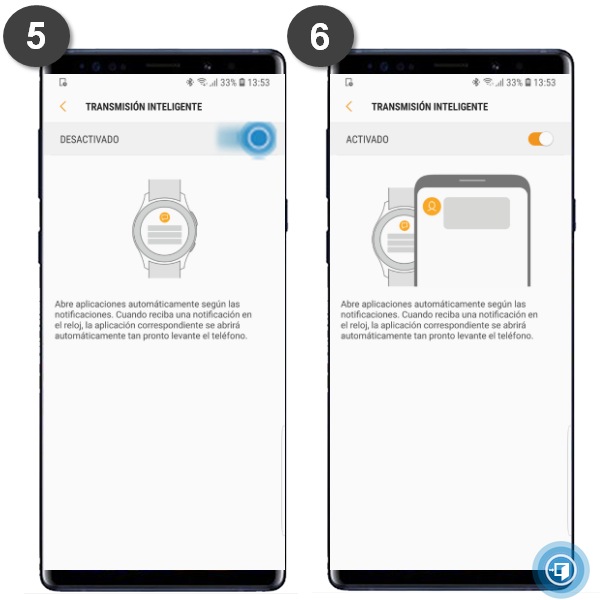 5

33% 13:53

TRANSMISIÓN INTELIGENTE

DESACTIVADO

Abre aplicaciones automáticamente según las notificaciones. Cuando reciba una notificación en el reloj, la aplicación correspondiente se abrirá automáticamente tan pronto levante el teléfono.

6

33% 13:53

TRANSMISIÓN INTELIGENTE

ACTIVADO

Abre aplicaciones automáticamente según las notificaciones. Cuando reciba una notificación en el reloj, la aplicación correspondiente se abrirá automáticamente tan pronto levante el teléfono.