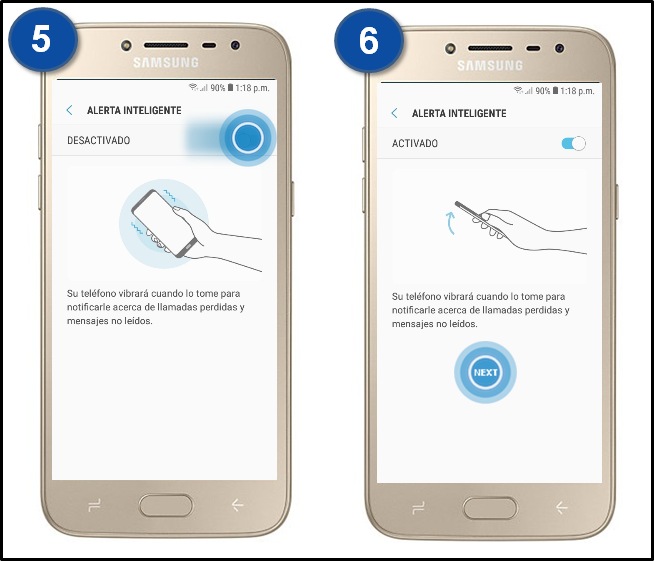 5

SAMSUNG

90% 1:18 p.m.

ALERTA INTELIGENTE

DESACTIVADO

Su teléfono vibrará cuando lo tome para notificarle acerca de llamadas perdidas y mensajes no leídos.

6

SAMSUNG

90% 1:18 p.m.

ALERTA INTELIGENTE

ACTIVADO

Su teléfono vibrará cuando lo tome para notificarle acerca de llamadas perdidas y mensajes no leídos.

NEXT