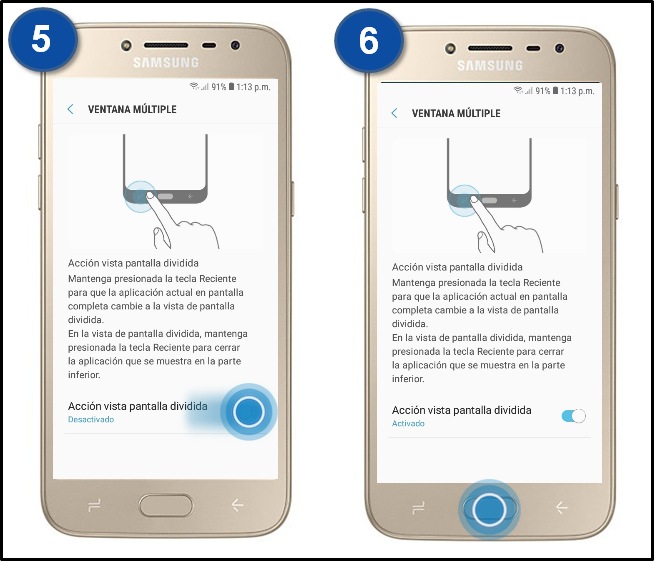 5

SAMSUNG

91% 1:13 p.m.

VENTANA MÚLTIPLE

Acción vista pantalla dividida
Mantenga presionada la tecla Reciente para que la aplicación actual en pantalla completa cambie a la vista de pantalla dividida.
En la vista de pantalla dividida, mantenga presionada la tecla Reciente para cerrar la aplicación que se muestra en la parte inferior.

Acción vista pantalla dividida
Desactivado

6

SAMSUNG

91% 1:13 p.m.

VENTANA MÚLTIPLE

Acción vista pantalla dividida
Mantenga presionada la tecla Reciente para que la aplicación actual en pantalla completa cambie a la vista de pantalla dividida.
En la vista de pantalla dividida, mantenga presionada la tecla Reciente para cerrar la aplicación que se muestra en la parte inferior.

Acción vista pantalla dividida
Activado