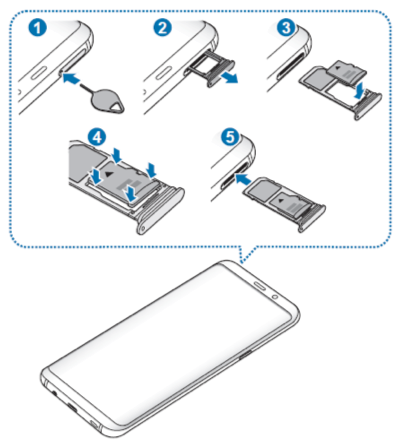 1
2
3
4
5