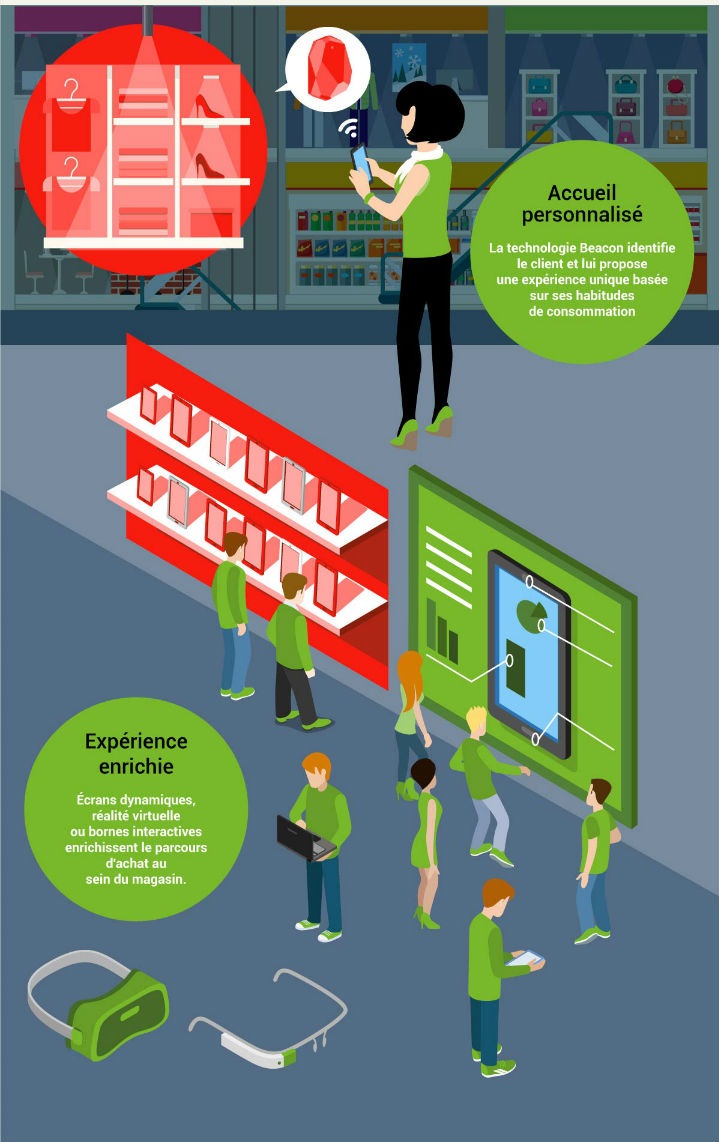 Accueil personnalisé

La technologie Beacon identifie le client et lui propose une expérience unique basée sur ses habitudes de consommation

Expérience enrichie

Écrans dynamiques, réalité virtuelle ou bornes interactives enrichissent le parcours d'achat au sein du magasin.