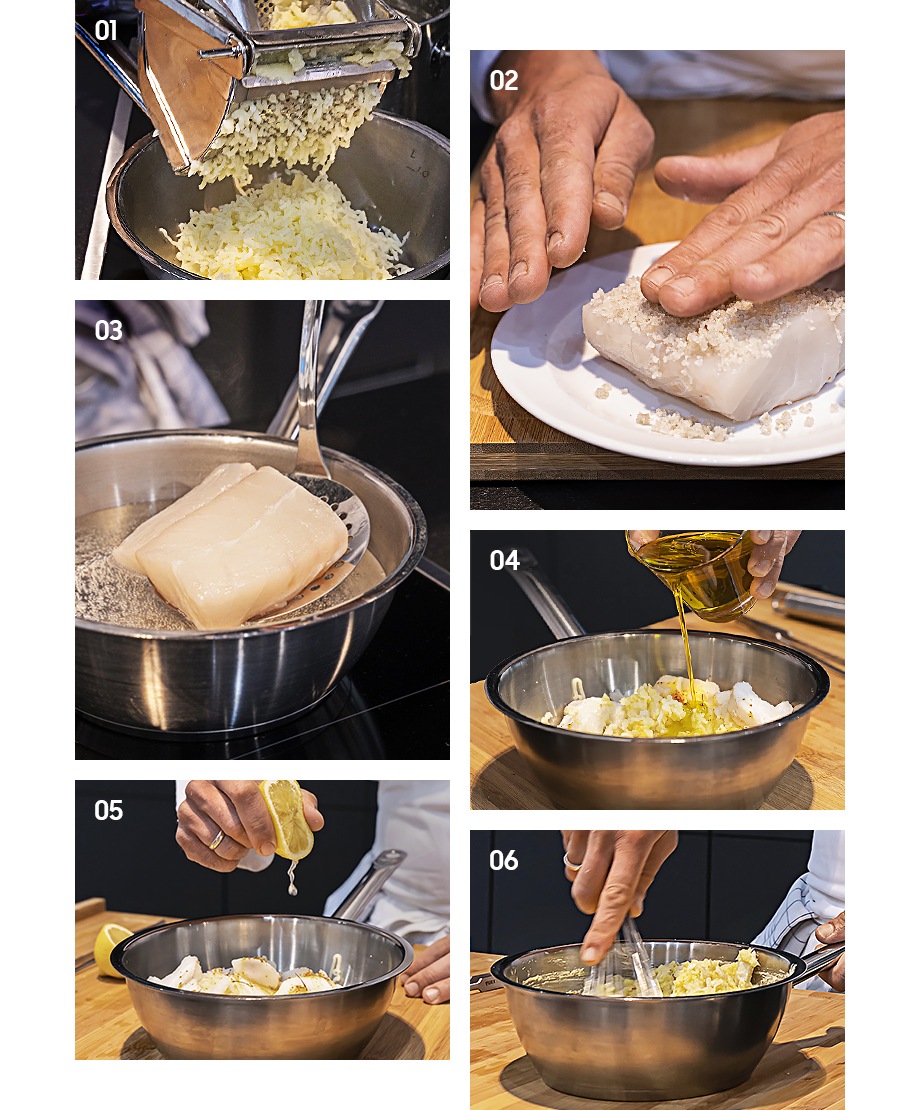 01

02

03

04

05

06