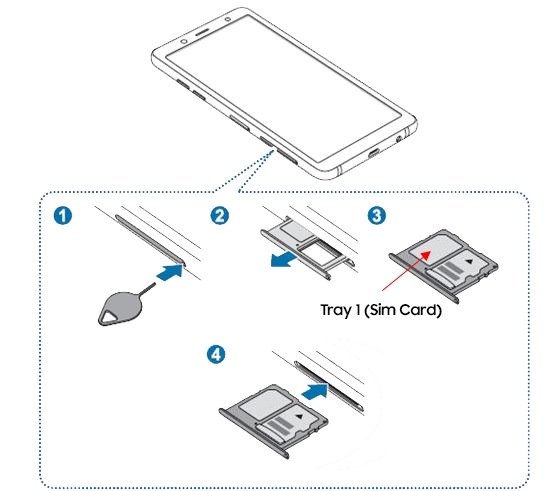 1

2

3

Tray 1 (Sim Card)

4