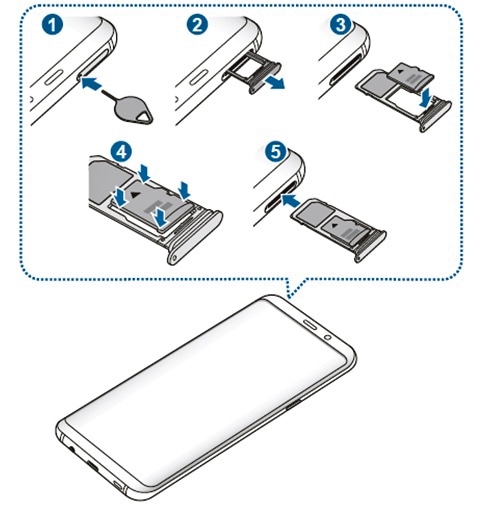 1
2
3
4
5