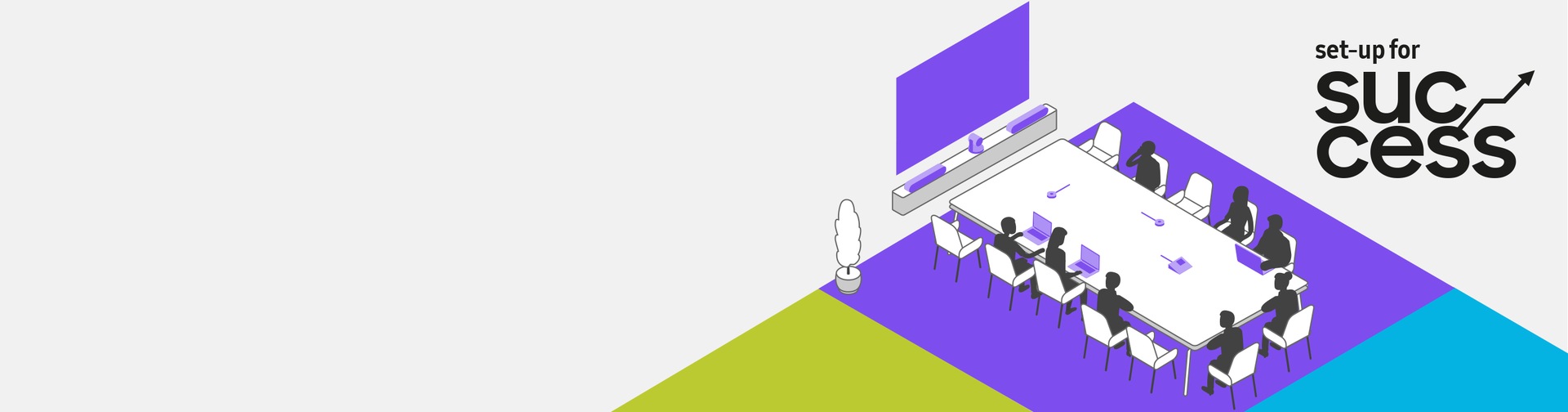 set-up for
suc
cess