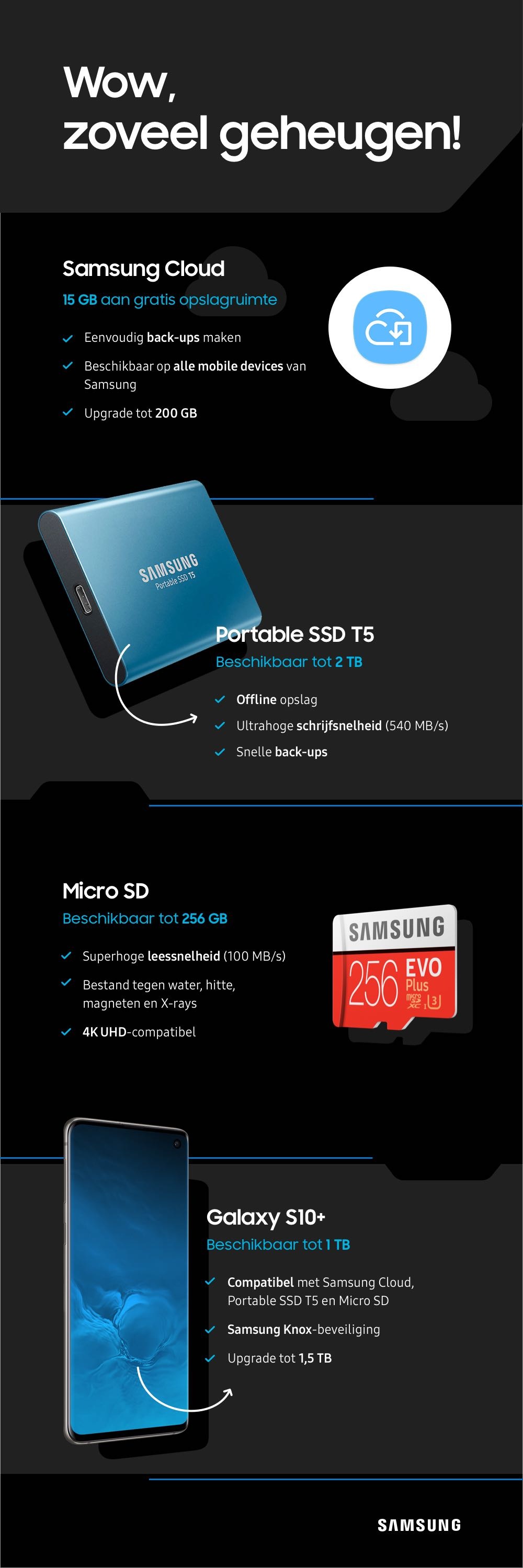 Wow,
zoveel geheugen!

Samsung Cloud
15 GB aan gratis opslagruimte

Eenvoudig back-ups maken

Beschikbaar op alle mobile devices van Samsung

Upgrade tot 200 GB

SAMSUNG
Portable SSD T5

Portable SSD T5
Beschikbaar tot 2 TB

Offline opslag

Ultrahoge schrijfsnelheid (540 MB/s)

Snelle back-ups

Micro SD
Beschikbaar tot 256 GB

Superhoge leessnelheid (100 MB/s)

Bestand tegen water, hitte, magneten en X-rays

4K UHD-compatibel

SAMSUNG
256 EVO Plus
micro SD XC I 3

Galaxy S10+
Beschikbaar tot 1 TB

Compatibel met Samsung Cloud, Portable SSD T5 en Micro SD

Samsung Knox-beveiliging

Upgrade tot 1,5 TB

SAMSUNG